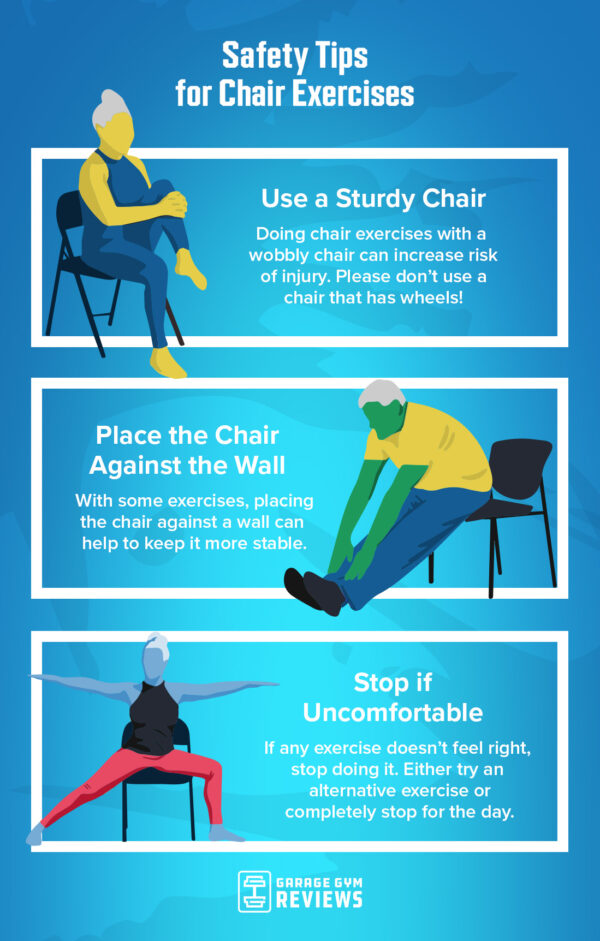 Safety Tips for Chair Exercises

Use a Sturdy Chair

Doing chair exercises with a wobbly chair can increase risk of injury. Please don't use a chair that has wheels!

Place the Chair Against the Wall

With some exercises, placing the chair against a wall can help to keep it more stable.

Stop if Uncomfortable

If any exercise doesn't feel right, stop doing it. Either try an alternative exercise or completely stop for the day.

GARAGE GYM REVIEWS