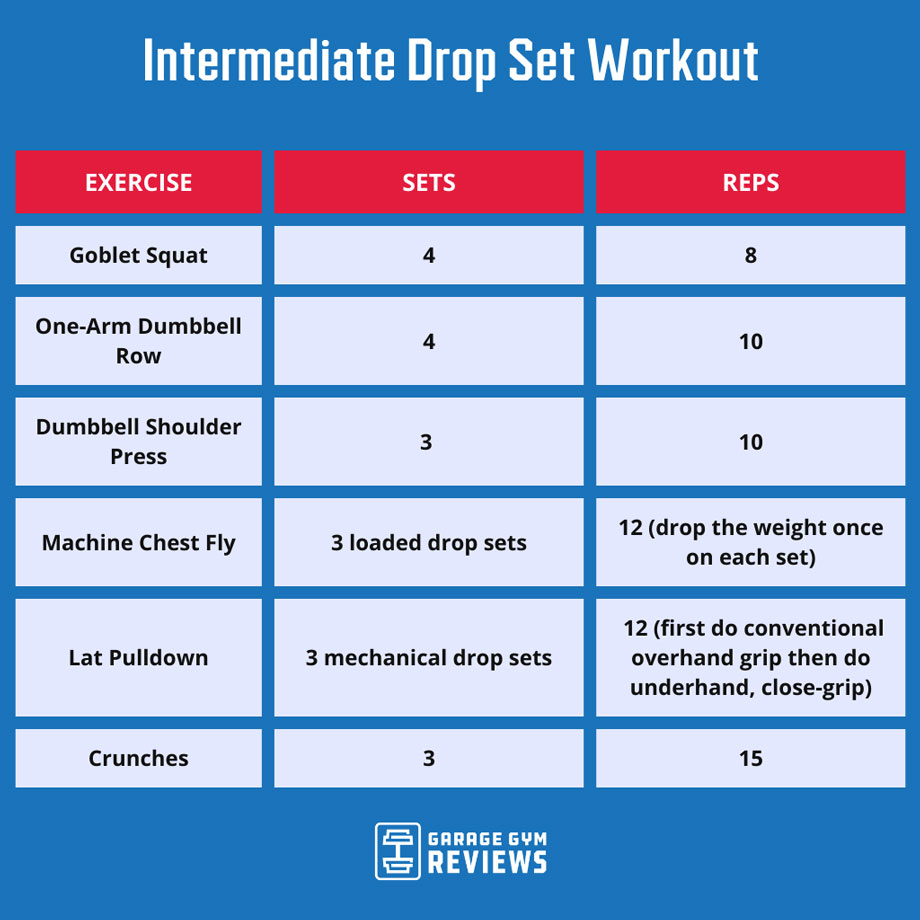 Intermediate Drop Set Workout

| EXERCISE | SETS | REPS |
|---|---|---|
| Goblet Squat | 4 | 8 |
| One-Arm Dumbbell Row | 4 | 10 |
| Dumbbell Shoulder Press | 3 | 10 |
| Machine Chest Fly | 3 loaded drop sets | 12 (drop the weight once on each set) |
| Lat Pulldown | 3 mechanical drop sets | 12 (first do conventional overhand grip then do underhand, close-grip) |
| Crunches | 3 | 15 |

GARAGE GYM REVIEWS