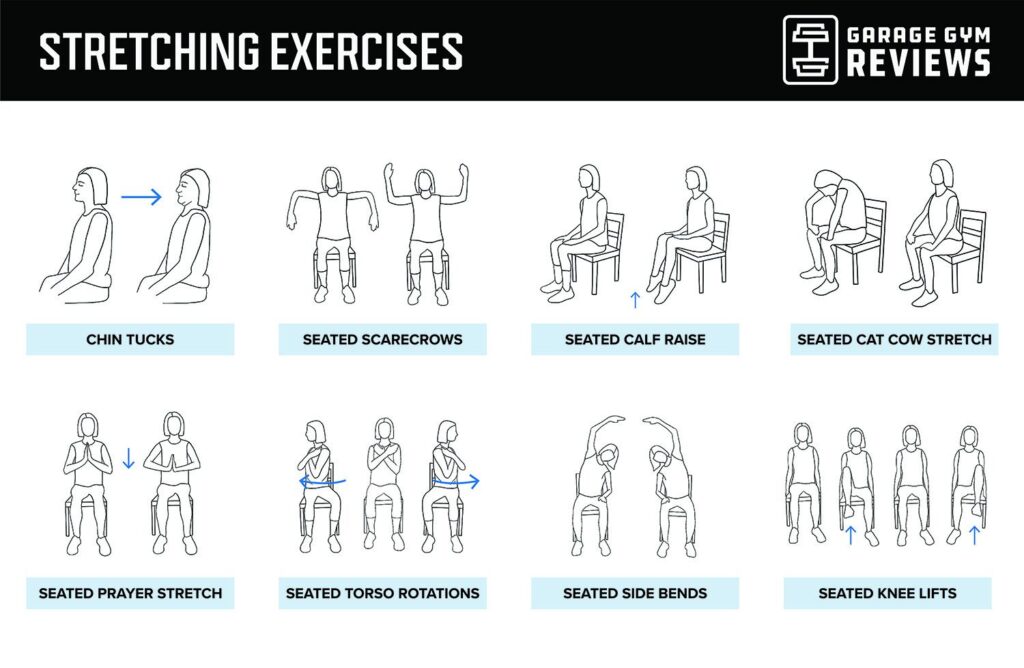 STRETCHING EXERCISES

GARAGE GYM REVIEWS

CHIN TUCKS

SEATED SCARECROWS

SEATED CALF RAISE

SEATED CAT COW STRETCH

SEATED PRAYER STRETCH

SEATED TORSO ROTATIONS

SEATED SIDE BENDS

SEATED KNEE LIFTS