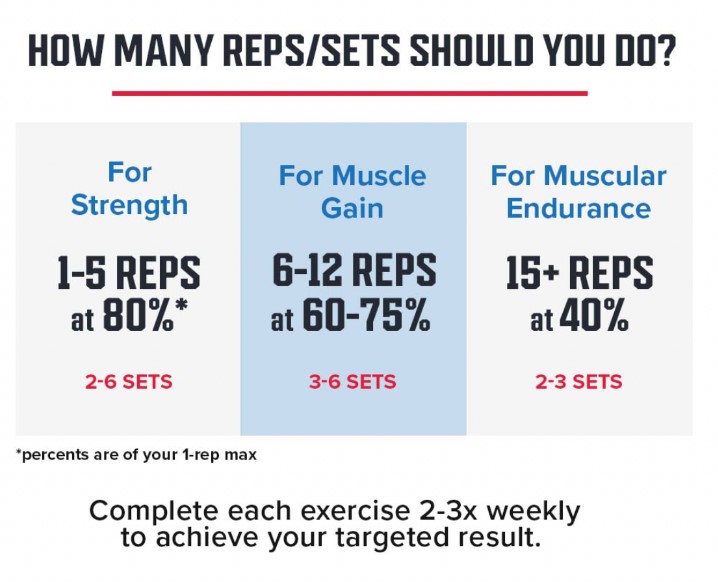 HOW MANY REPS/SETS SHOULD YOU DO?

For Strength

1-5 REPS at 80%*

2-6 SETS

For Muscle Gain

6-12 REPS at 60-75%

3-6 SETS

For Muscular Endurance

15+ REPS at 40%

2-3 SETS

*percents are of your 1-rep max

Complete each exercise 2-3x weekly to achieve your targeted result.