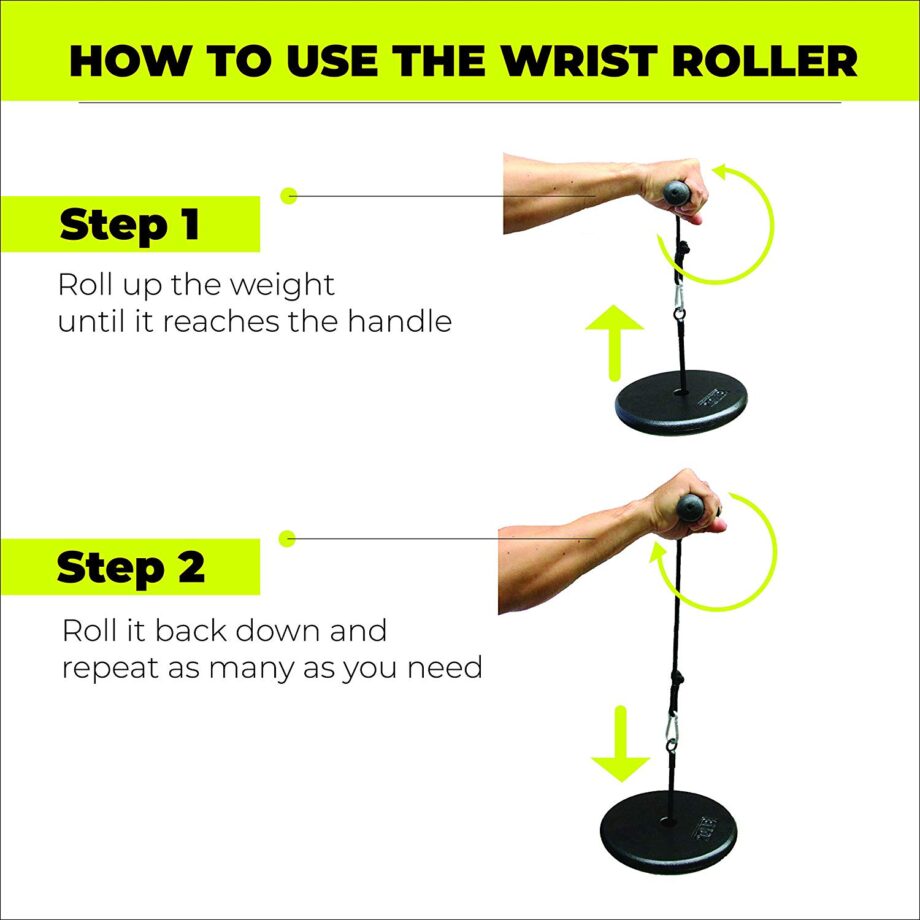 HOW TO USE THE WRIST ROLLER

Step 1

Roll up the weight until it reaches the handle

Step 2

Roll it back down and repeat as many as you need